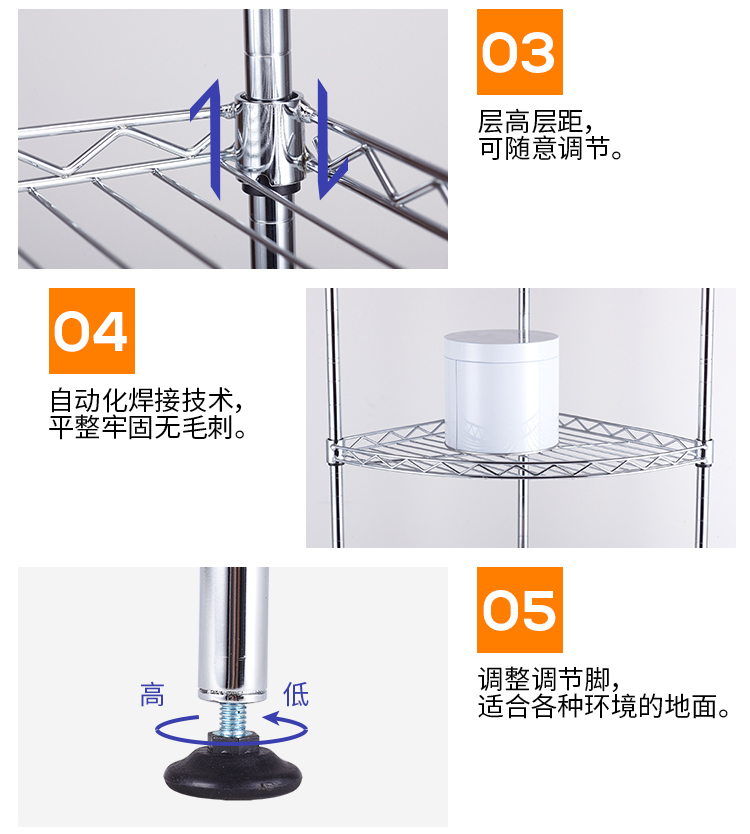 03

层高层距，
可随意调节。

04

自动化焊接技术，
平整牢固无毛刺。

高 低

05

调整调节脚，
适合各种环境的地面。