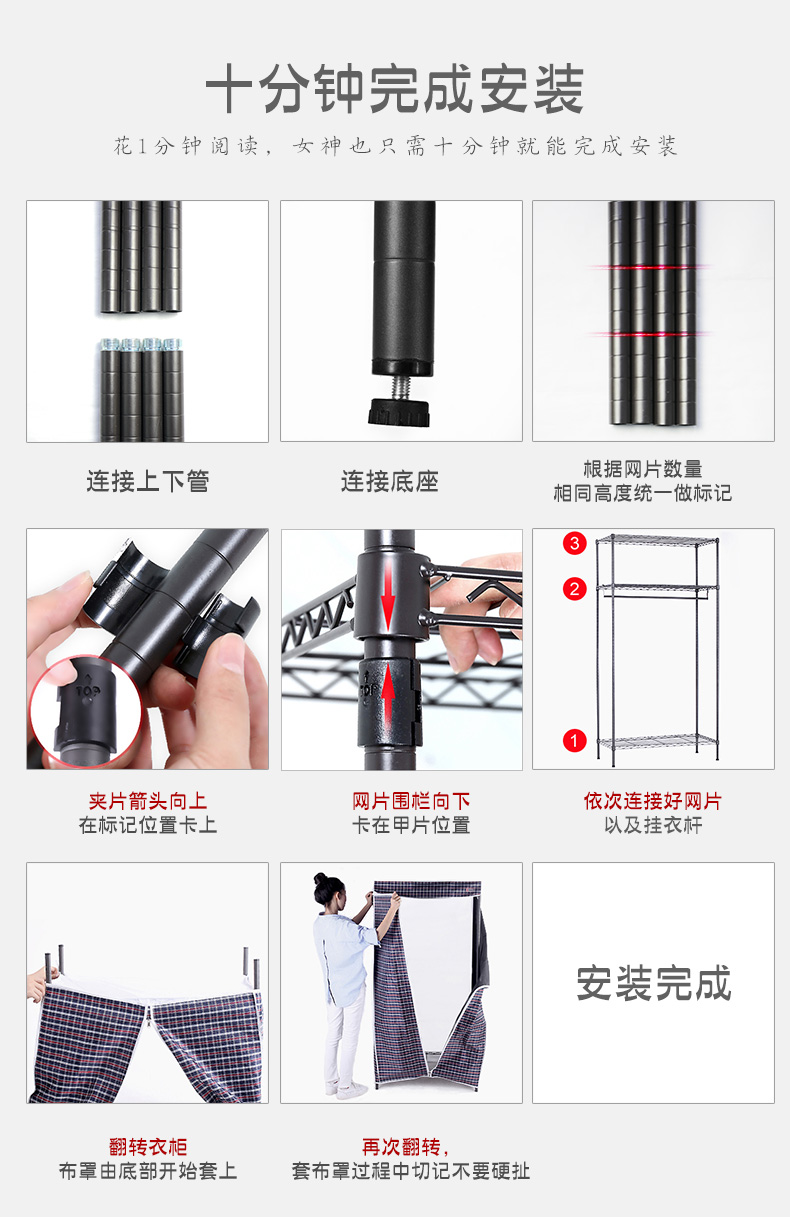 十分钟完成安装

花1分钟阅读，女神也只需十分钟就能完成安装

连接上下管

连接底座

根据网片数量
相同高度统一做标记

TOP

TOP

3

2

1

夹片箭头向上
在标记位置卡上

网片围栏向下
卡在甲片位置

依次连接好网片
以及挂衣杆

安装完成

翻转衣柜
布罩由底部开始套上

再次翻转，
套布罩过程中切记不要硬扯