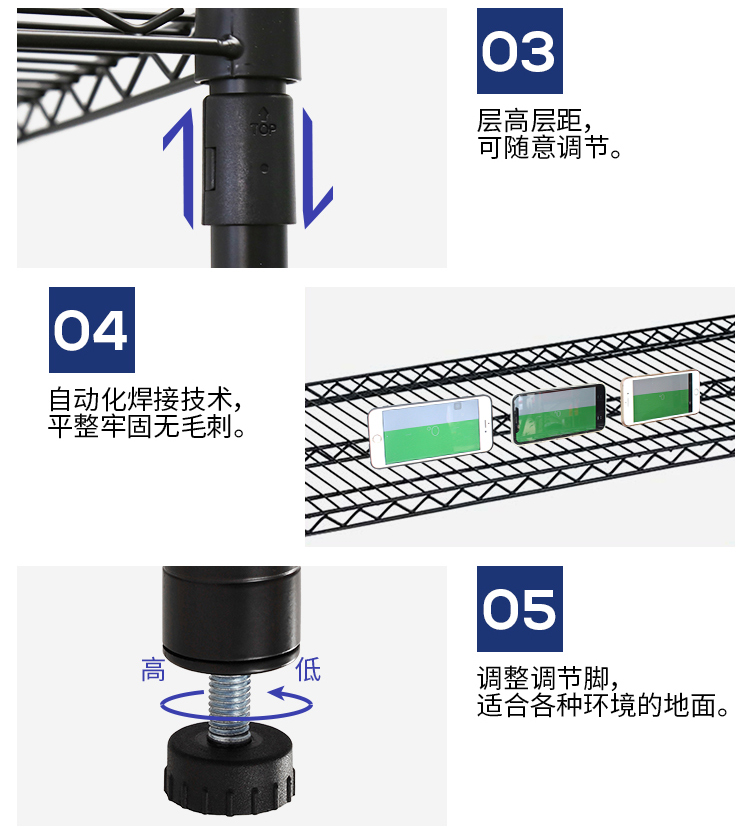 TOP

03

层高层距,
可随意调节。

04

自动化焊接技术,
平整牢固无毛刺。

高 低

05

调整调节脚,
适合各种环境的地面。